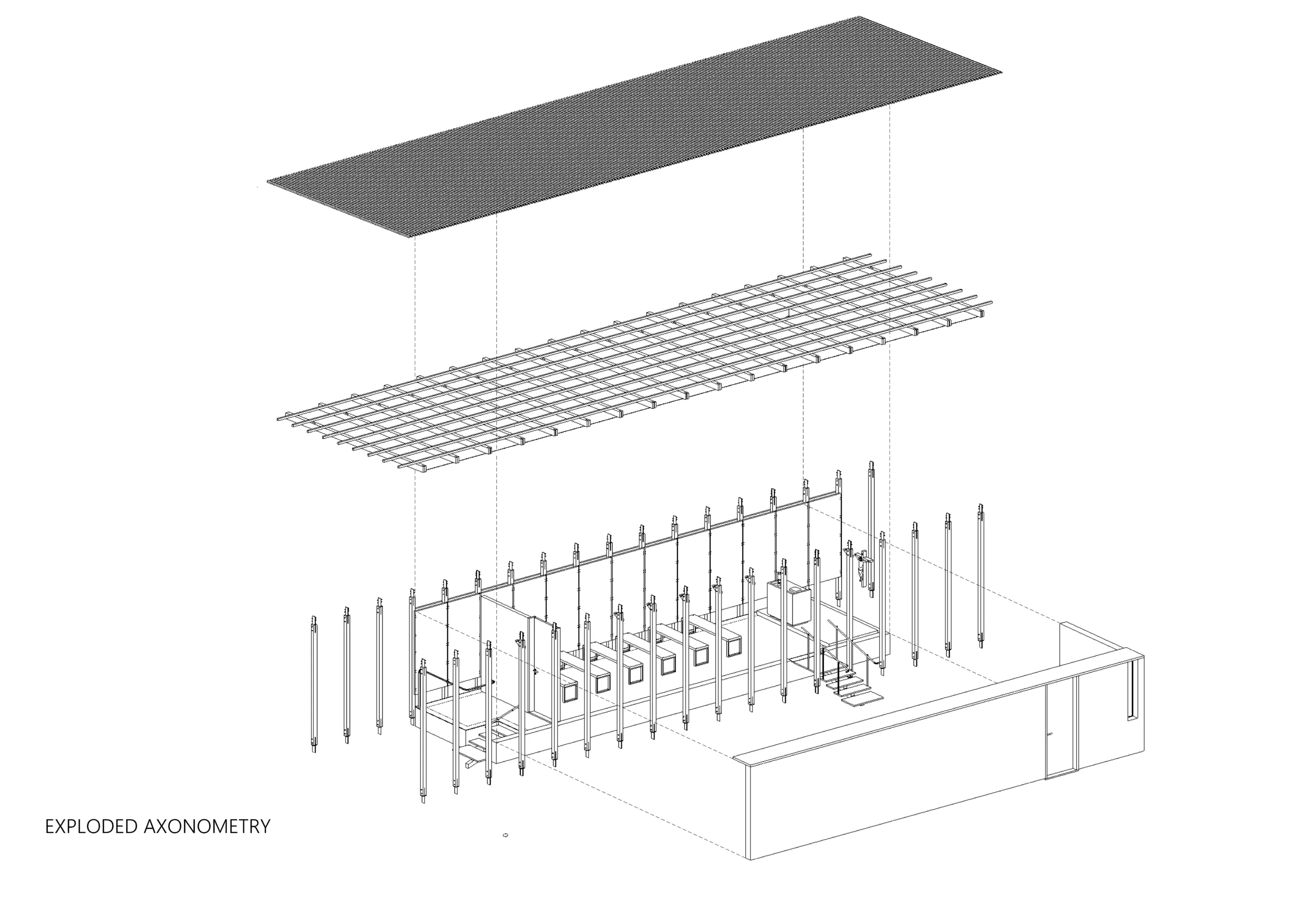 EXPLODED AXONOMETRY