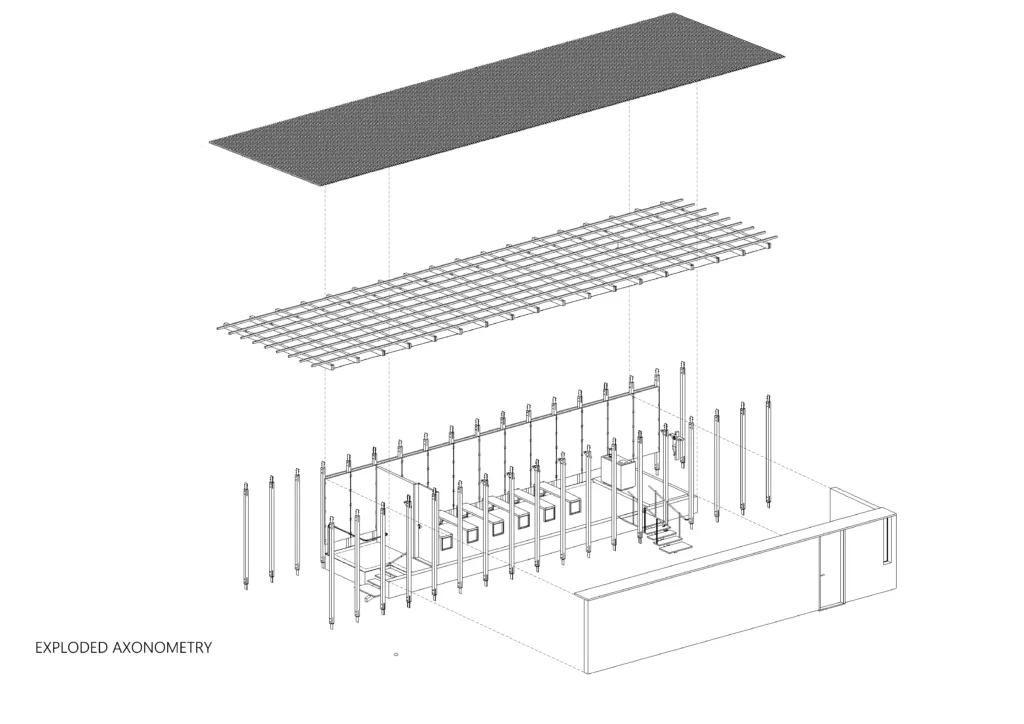 EXPLODED AXONOMETRY